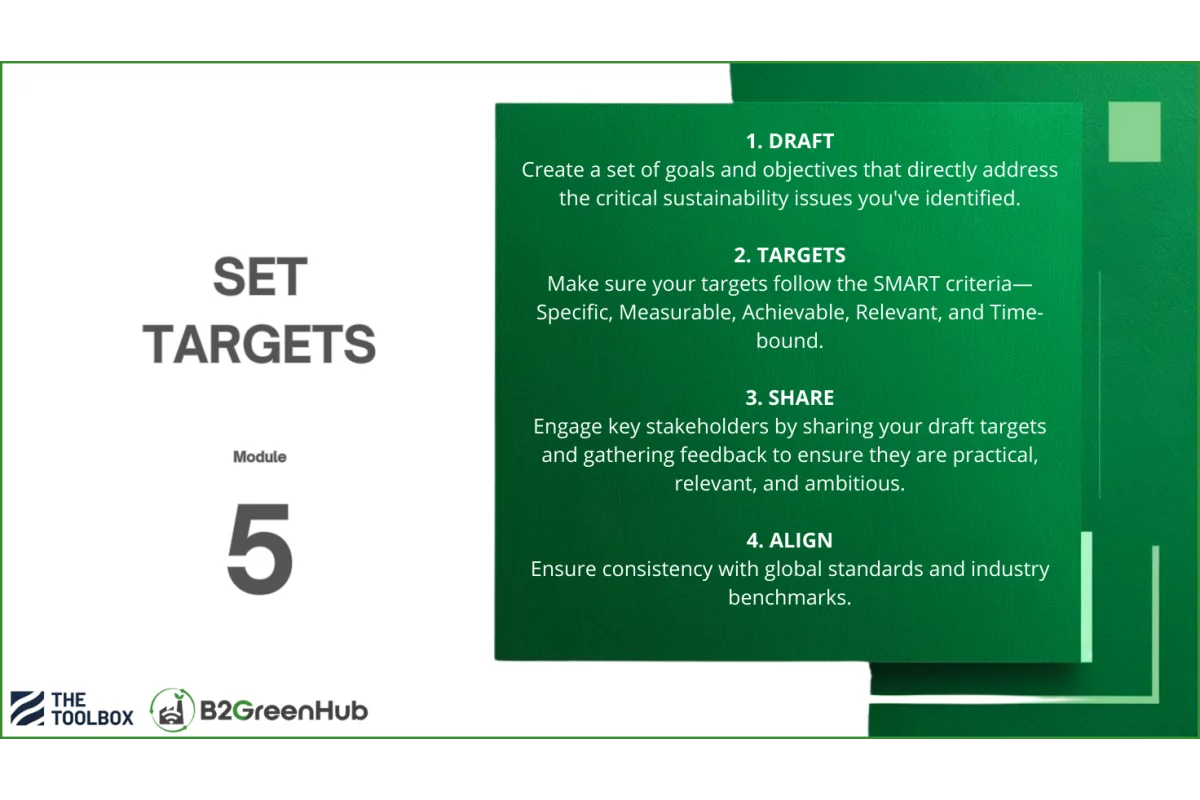 SET TARGETS

Module

5

1. DRAFT
Create a set of goals and objectives that directly address the critical sustainability issues you've identified.

2. TARGETS
Make sure your targets follow the SMART criteria—Specific, Measurable, Achievable, Relevant, and Time-bound.

3. SHARE
Engage key stakeholders by sharing your draft targets and gathering feedback to ensure they are practical, relevant, and ambitious.

4. ALIGN
Ensure consistency with global standards and industry benchmarks.

THE TOOLBOX

B2GreenHub